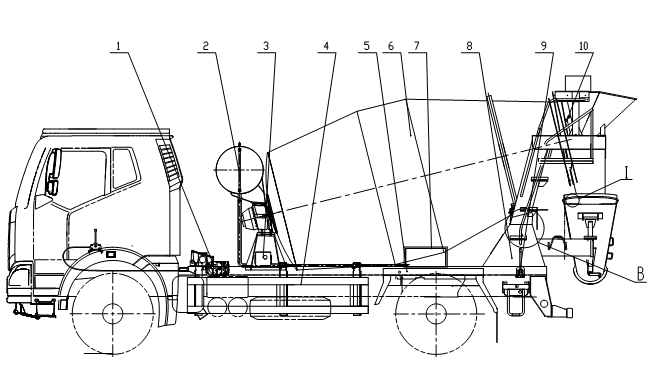 1 2 3 4 5 6 7 8 9 10

I

B